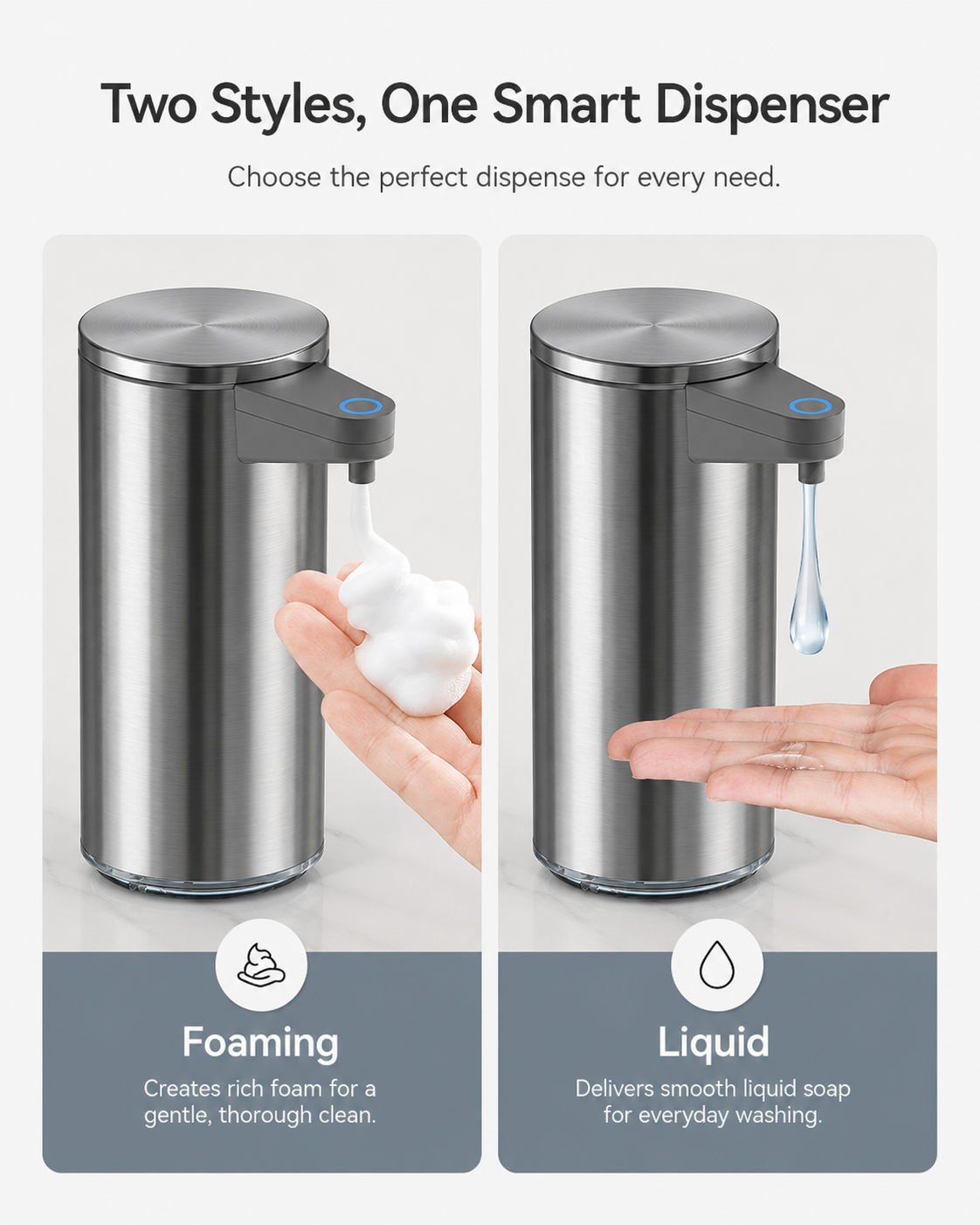 Two Styles, One Smart Dispenser

Choose the perfect dispense for every need.

Foaming

Creates rich foam for a gentle, thorough clean.

Liquid

Delivers smooth liquid soap for everyday washing.